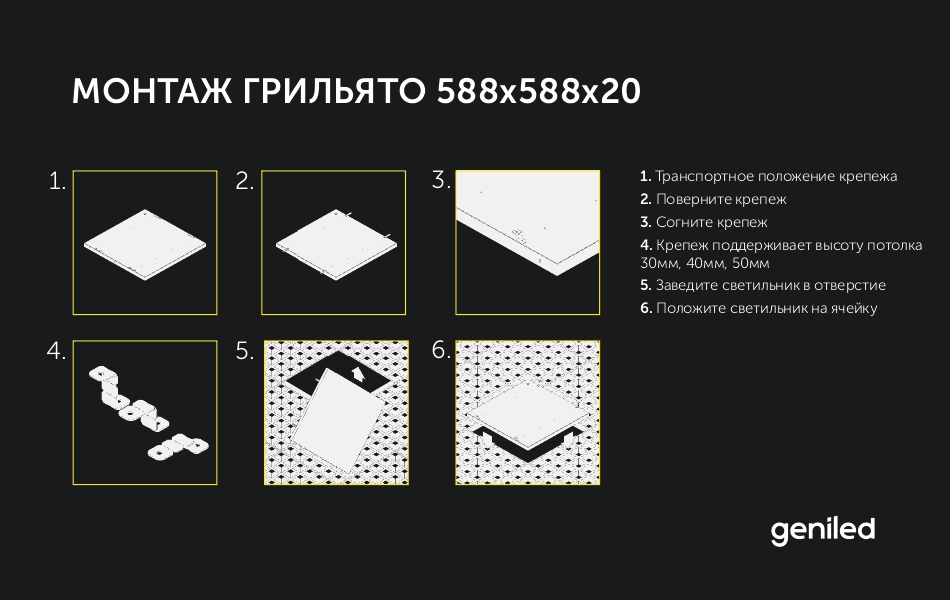 МОНТАЖ ГРИЛЬЯТО 588x588x20

1.

2.

3.

4.

5.

6.

1. Транспортное положение крепежа
2. Поверните крепеж
3. Согните крепеж
4. Крепеж поддерживает высоту потолка 30мм, 40мм, 50мм
5. Заведите светильник в отверстие
6. Положите светильник на ячейку

geniled